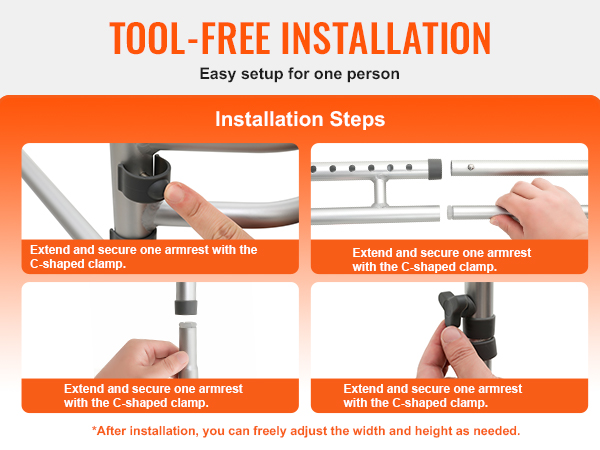 TOOL-FREE INSTALLATION

Easy setup for one person

Installation Steps

Extend and secure one armrest with the C-shaped clamp.

Extend and secure one armrest with the C-shaped clamp.

Extend and secure one armrest with the C-shaped clamp.

Extend and secure one armrest with the C-shaped clamp.

*After installation, you can freely adjust the width and height as needed.