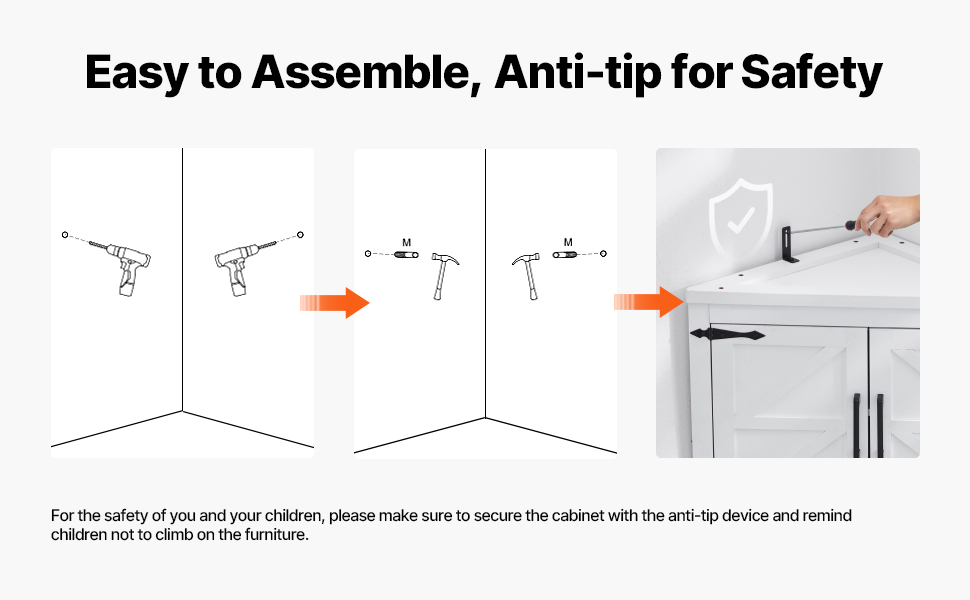 Easy to Assemble, Anti-tip for Safety

M

M

For the safety of you and your children, please make sure to secure the cabinet with the anti-tip device and remind children not to climb on the furniture.