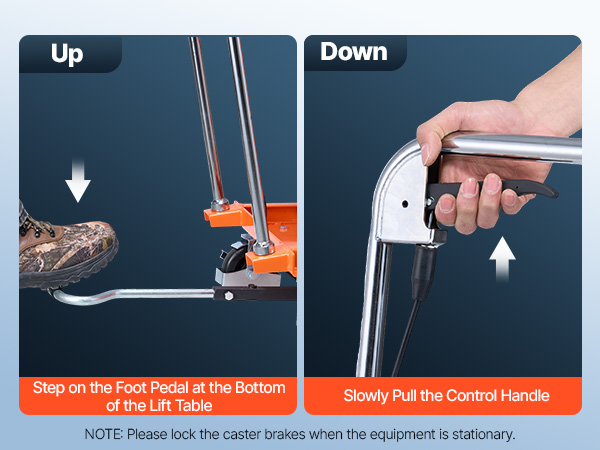 Up

Step on the Foot Pedal at the Bottom of the Lift Table

Down

Slowly Pull the Control Handle

NOTE: Please lock the caster brakes when the equipment is stationary.