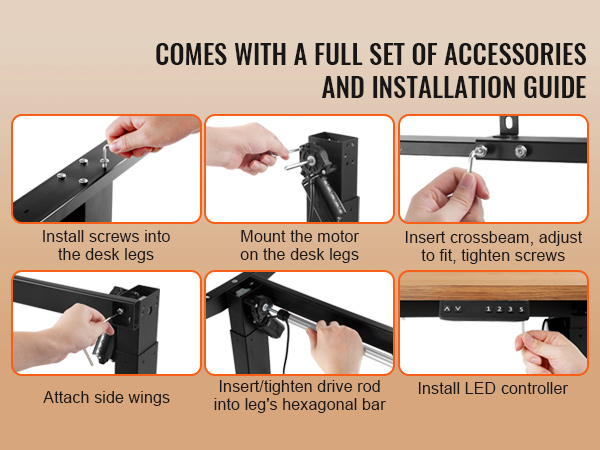 COMES WITH A FULL SET OF ACCESSORIES AND INSTALLATION GUIDE

Install screws into the desk legs

Mount the motor on the desk legs

Insert crossbeam, adjust to fit, tighten screws

Attach side wings

Insert/tighten drive rod into leg's hexagonal bar

1 2 3 S

Install LED controller