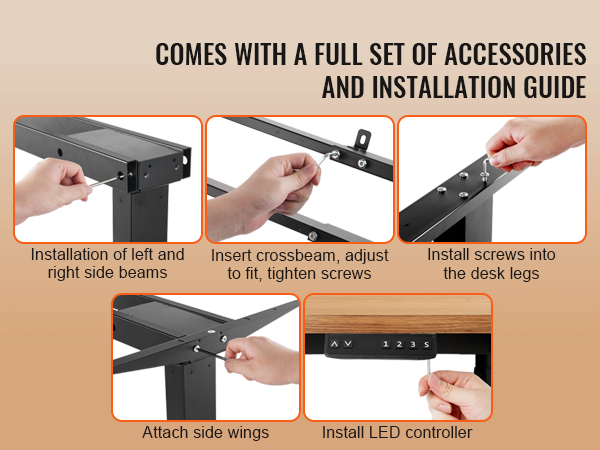 COMES WITH A FULL SET OF ACCESSORIES AND INSTALLATION GUIDE

Installation of left and right side beams

Insert crossbeam, adjust to fit, tighten screws

Install screws into the desk legs

Attach side wings

1 2 3 S

Install LED controller