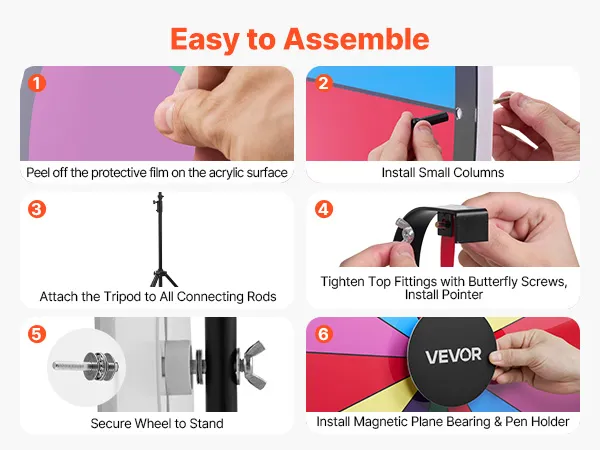 Easy to Assemble

1
Peel off the protective film on the acrylic surface

2
Install Small Columns

3
Attach the Tripod to All Connecting Rods

4
Tighten Top Fittings with Butterfly Screws, Install Pointer

5
Secure Wheel to Stand

6
VEVOR
Install Magnetic Plane Bearing & Pen Holder