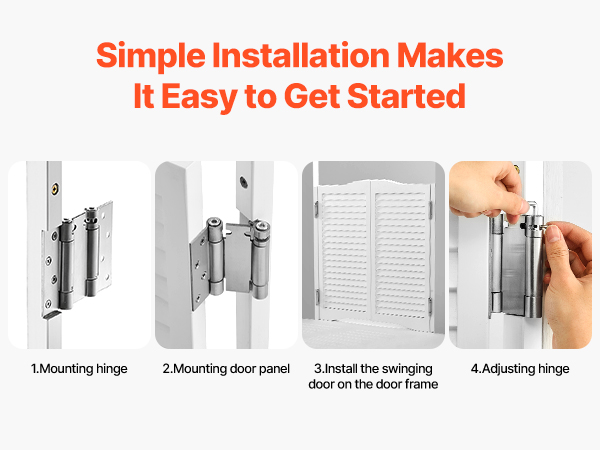 Simple Installation Makes It Easy to Get Started

1.Mounting hinge

2.Mounting door panel

3.Install the swinging door on the door frame

4.Adjusting hinge