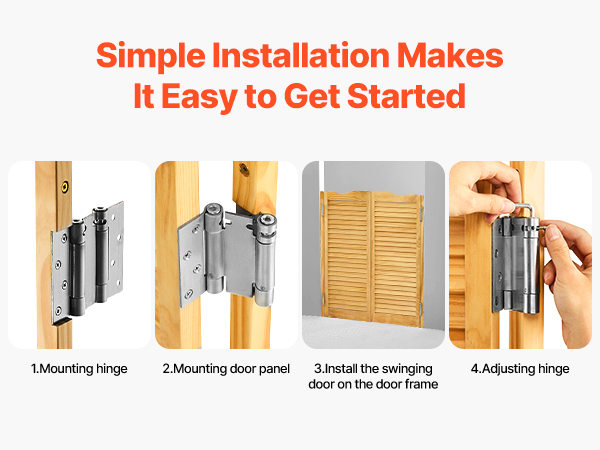 Simple Installation Makes It Easy to Get Started

1.Mounting hinge

2.Mounting door panel

3.Install the swinging door on the door frame

4.Adjusting hinge