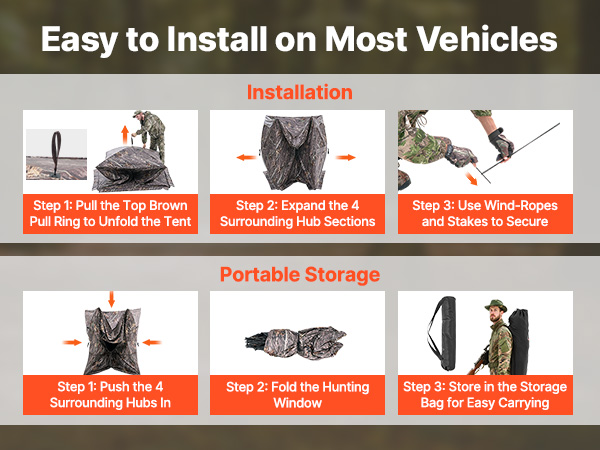 Easy to Install on Most Vehicles

Installation

Step 1: Pull the Top Brown Pull Ring to Unfold the Tent

Step 2: Expand the 4 Surrounding Hub Sections

Step 3: Use Wind-Ropes and Stakes to Secure

Portable Storage

Step 1: Push the 4 Surrounding Hubs In

Step 2: Fold the Hunting Window

Step 3: Store in the Storage Bag for Easy Carrying