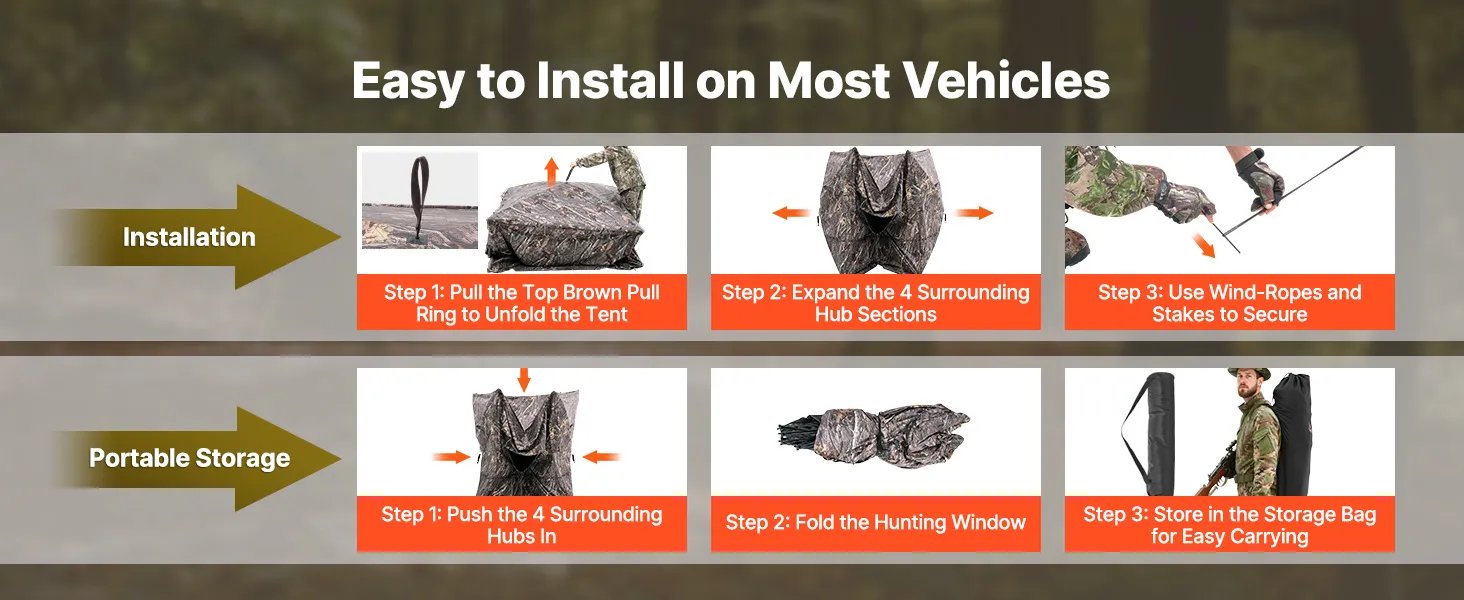 Easy to Install on Most Vehicles

Installation

Step 1: Pull the Top Brown Pull Ring to Unfold the Tent

Step 2: Expand the 4 Surrounding Hub Sections

Step 3: Use Wind-Ropes and Stakes to Secure

Portable Storage

Step 1: Push the 4 Surrounding Hubs In

Step 2: Fold the Hunting Window

Step 3: Store in the Storage Bag for Easy Carrying