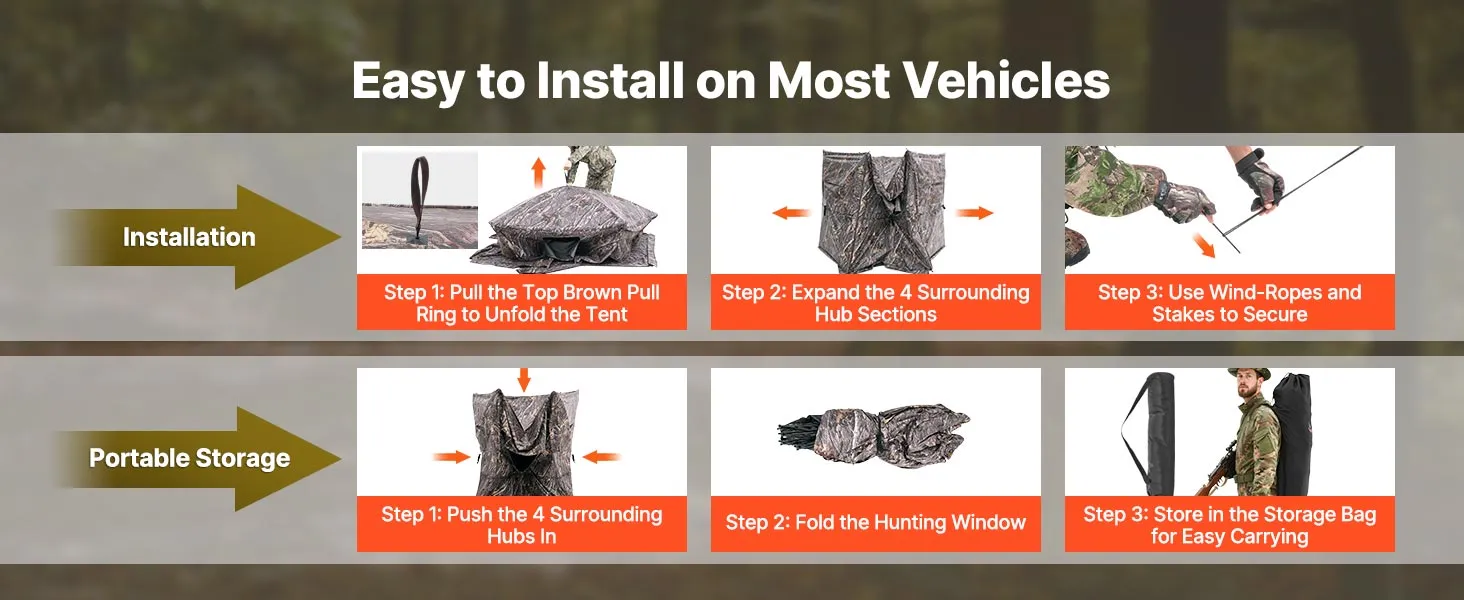 Easy to Install on Most Vehicles

Installation

Step 1: Pull the Top Brown Pull Ring to Unfold the Tent

Step 2: Expand the 4 Surrounding Hub Sections

Step 3: Use Wind-Ropes and Stakes to Secure

Portable Storage

Step 1: Push the 4 Surrounding Hubs In

Step 2: Fold the Hunting Window

Step 3: Store in the Storage Bag for Easy Carrying