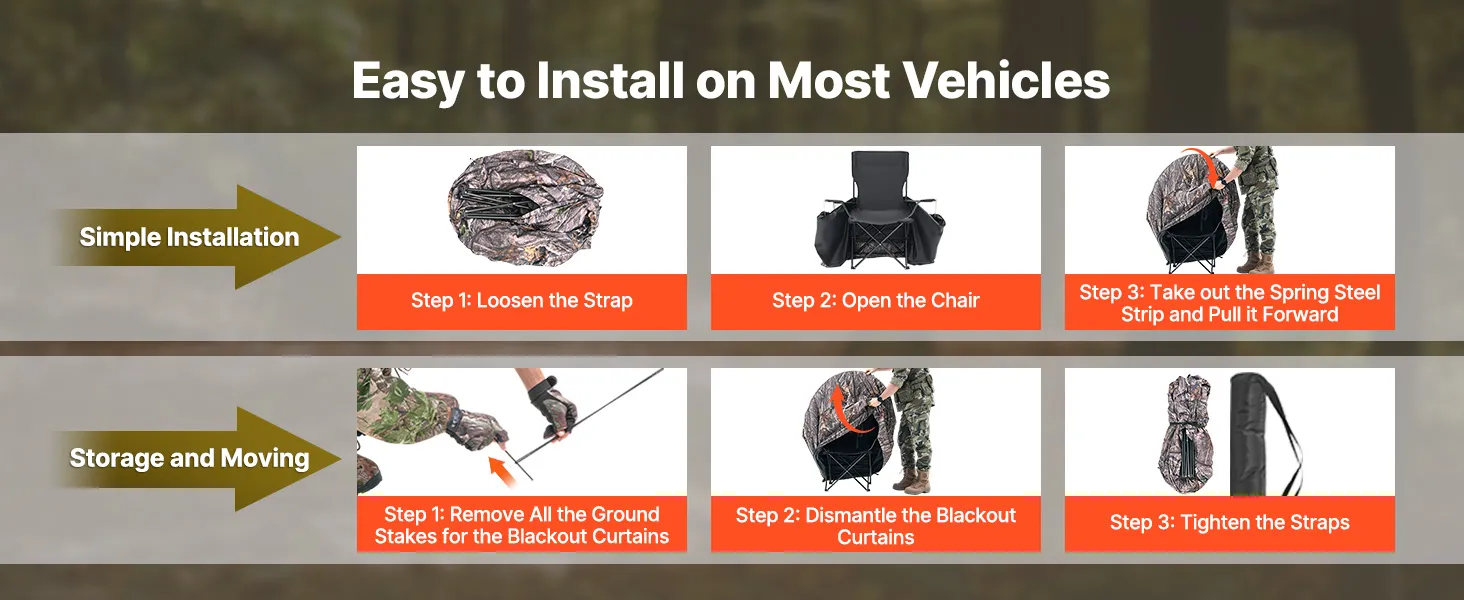 Easy to Install on Most Vehicles

Simple Installation

Step 1: Loosen the Strap

Step 2: Open the Chair

Step 3: Take out the Spring Steel Strip and Pull it Forward

Storage and Moving

Step 1: Remove All the Ground Stakes for the Blackout Curtains

Step 2: Dismantle the Blackout Curtains

Step 3: Tighten the Straps