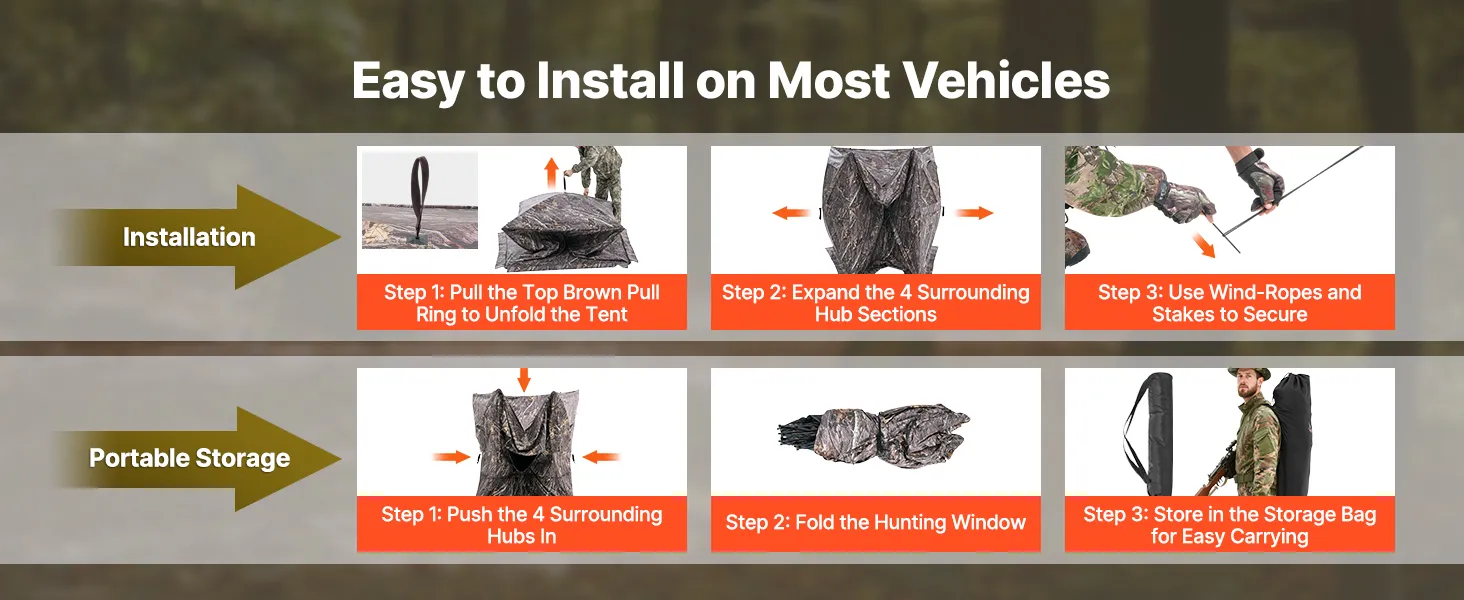 Easy to Install on Most Vehicles

Installation

Step 1: Pull the Top Brown Pull Ring to Unfold the Tent

Step 2: Expand the 4 Surrounding Hub Sections

Step 3: Use Wind-Ropes and Stakes to Secure

Portable Storage

Step 1: Push the 4 Surrounding Hubs In

Step 2: Fold the Hunting Window

Step 3: Store in the Storage Bag for Easy Carrying