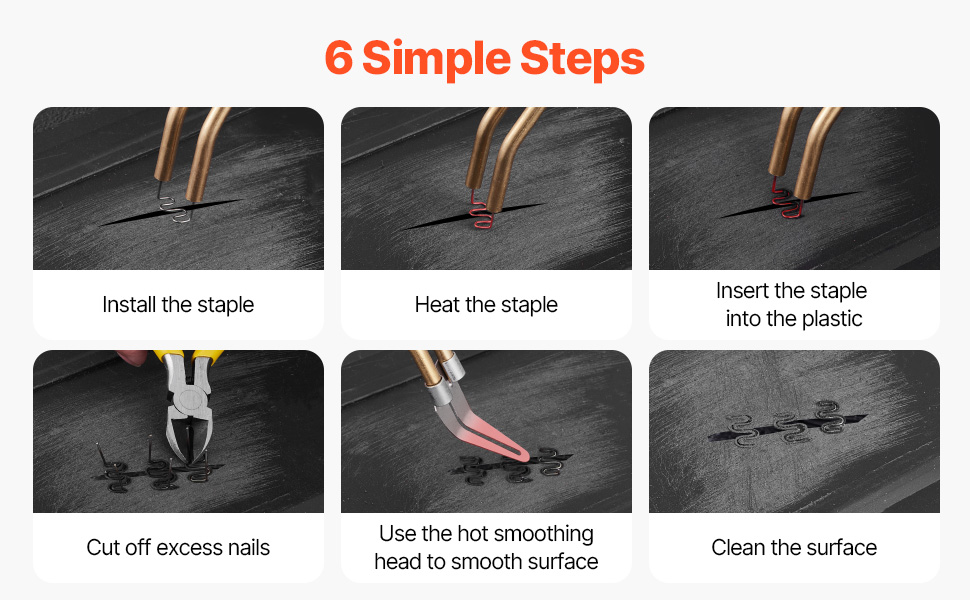 6 Simple Steps

Install the staple

Heat the staple

Insert the staple into the plastic

Cut off excess nails

Use the hot smoothing head to smooth surface

Clean the surface