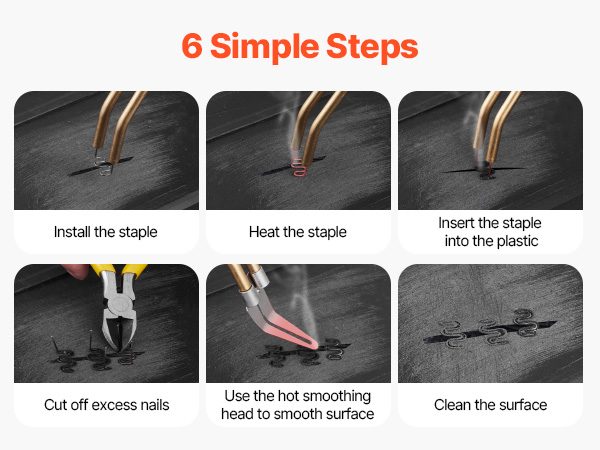 6 Simple Steps

Install the staple

Heat the staple

Insert the staple into the plastic

Cut off excess nails

Use the hot smoothing head to smooth surface

Clean the surface