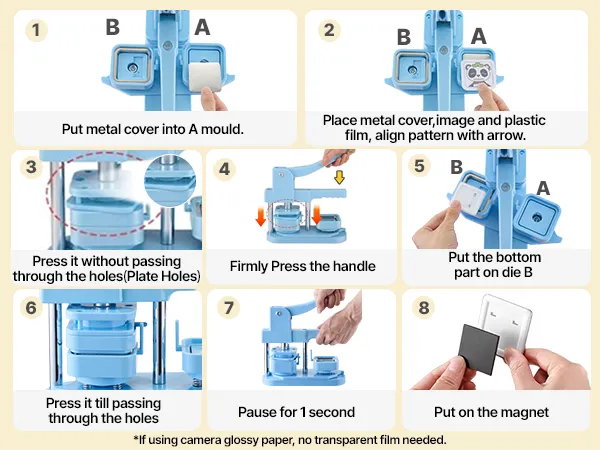 1
B
A
Put metal cover into A mould.

2
B
A
Place metal cover,image and plastic film, align pattern with arrow.

3
Press it without passing through the holes(Plate Holes)

4
Firmly Press the handle

5
B
A
Put the bottom part on die B

6
Press it till passing through the holes

7
Pause for 1 second

8
Put on the magnet

*If using camera glossy paper, no transparent film needed.