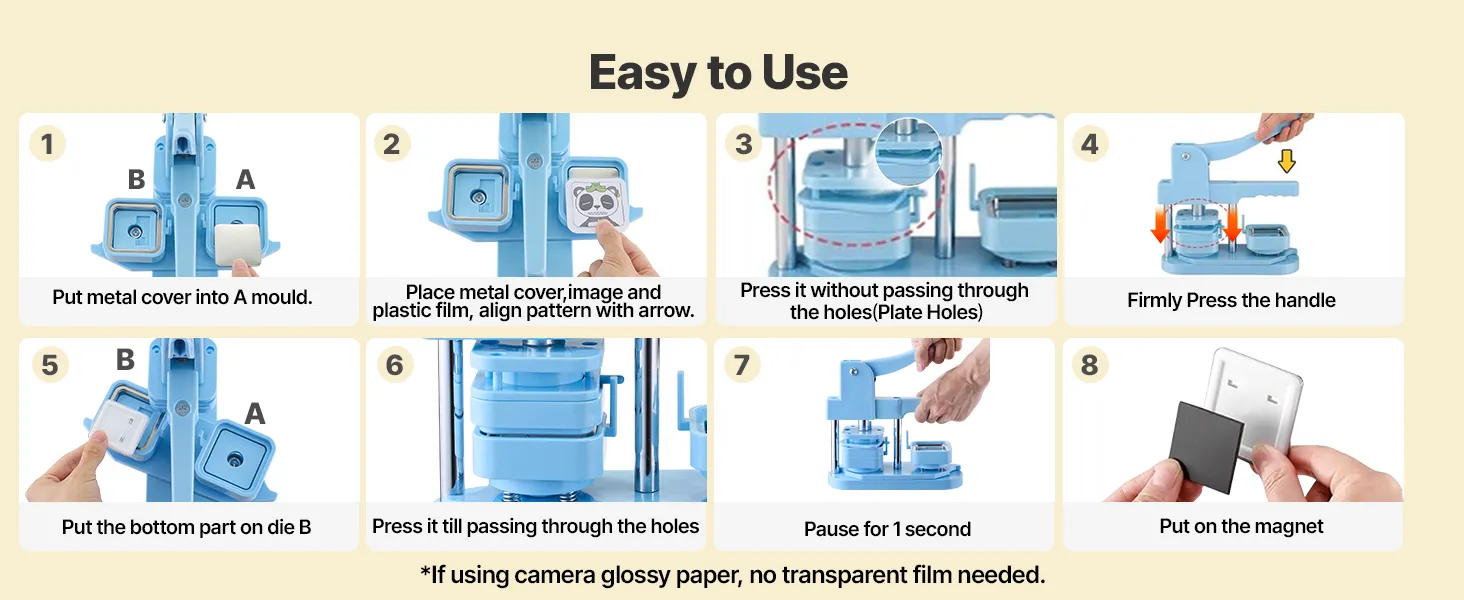 Easy to Use

1
B
A
Put metal cover into A mould.

2
Place metal cover,image and plastic film, align pattern with arrow.

3
Press it without passing through the holes(Plate Holes)

4
Firmly Press the handle

5
B
A
Put the bottom part on die B

6
Press it till passing through the holes

7
Pause for 1 second

8
Put on the magnet

*If using camera glossy paper, no transparent film needed.