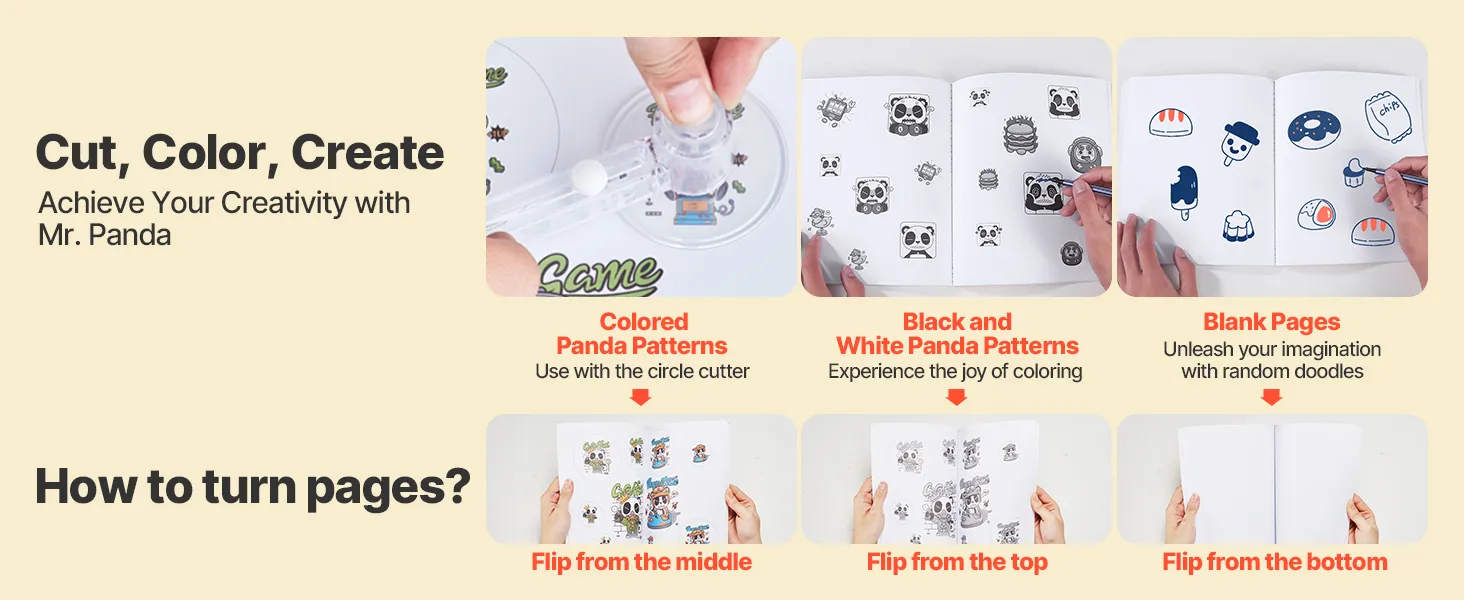 Cut, Color, Create

Achieve Your Creativity with Mr. Panda

Game

chips

Colored Panda Patterns
Use with the circle cutter

Black and White Panda Patterns
Experience the joy of coloring

Blank Pages
Unleash your imagination with random doodles

How to turn pages?

Flip from the middle

Flip from the top

Flip from the bottom