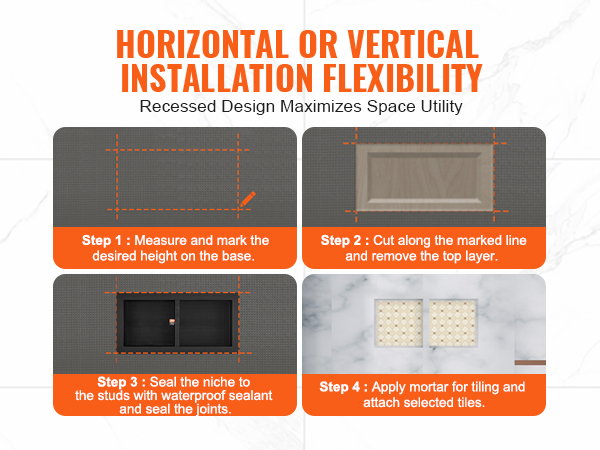 HORIZONTAL OR VERTICAL INSTALLATION FLEXIBILITY

Recessed Design Maximizes Space Utility

Step 1 : Measure and mark the desired height on the base.

Step 2 : Cut along the marked line and remove the top layer.

Step 3 : Seal the niche to the studs with waterproof sealant and seal the joints.

Step 4 : Apply mortar for tiling and attach selected tiles.