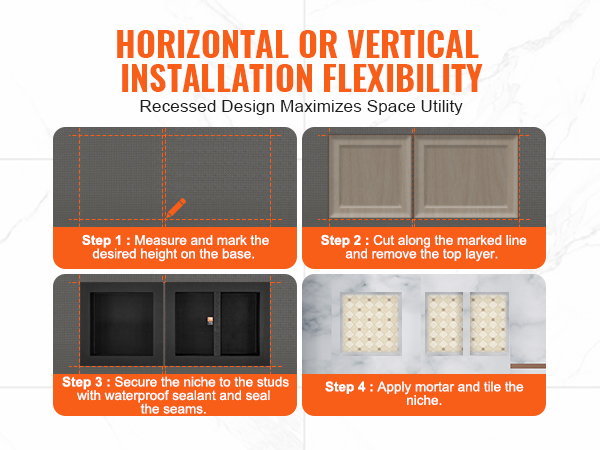 HORIZONTAL OR VERTICAL INSTALLATION FLEXIBILITY

Recessed Design Maximizes Space Utility

Step 1 : Measure and mark the desired height on the base.

Step 2 : Cut along the marked line and remove the top layer.

Step 3 : Secure the niche to the studs with waterproof sealant and seal the seams.

Step 4 : Apply mortar and tile the niche.