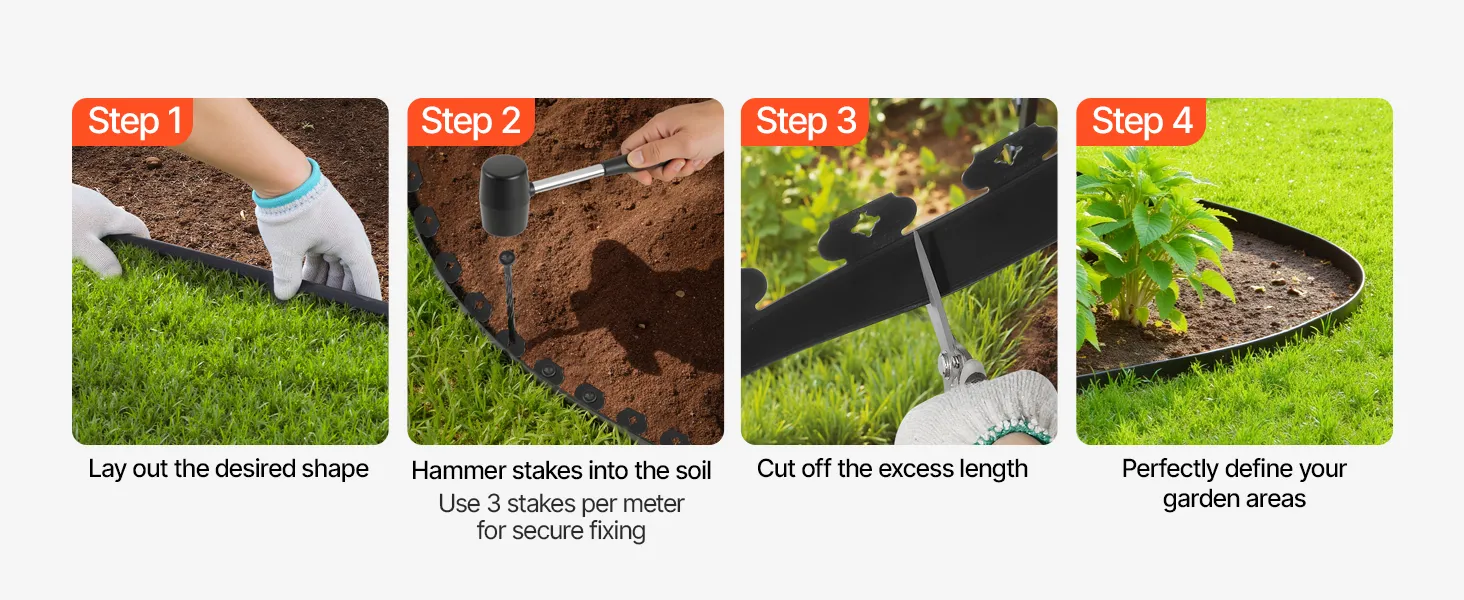 Step 1

Lay out the desired shape

Step 2

Hammer stakes into the soil

Use 3 stakes per meter for secure fixing

Step 3

Cut off the excess length

Step 4

Perfectly define your garden areas