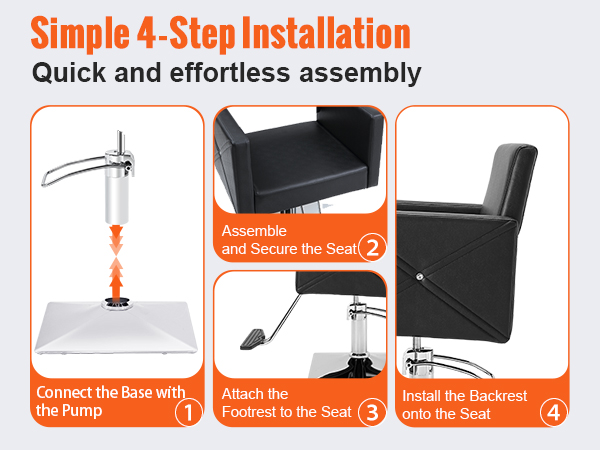 Simple 4-Step Installation
Quick and effortless assembly

Connect the Base with the Pump 1

Assemble and Secure the Seat 2

Attach the Footrest to the Seat 3

Install the Backrest onto the Seat 4