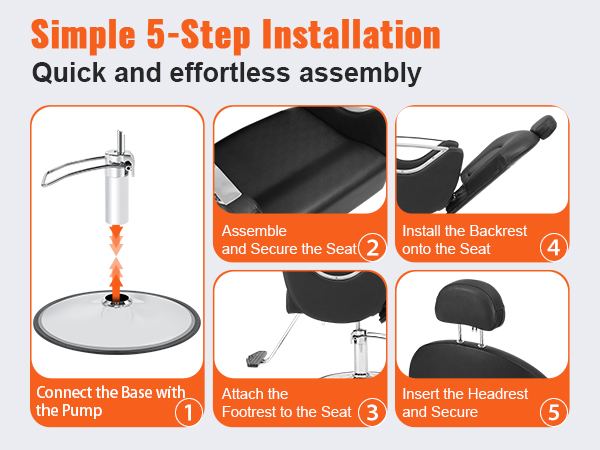 Simple 5-Step Installation
Quick and effortless assembly

Connect the Base with the Pump 1

Assemble and Secure the Seat 2

Attach the Footrest to the Seat 3

Install the Backrest onto the Seat 4

Insert the Headrest and Secure 5