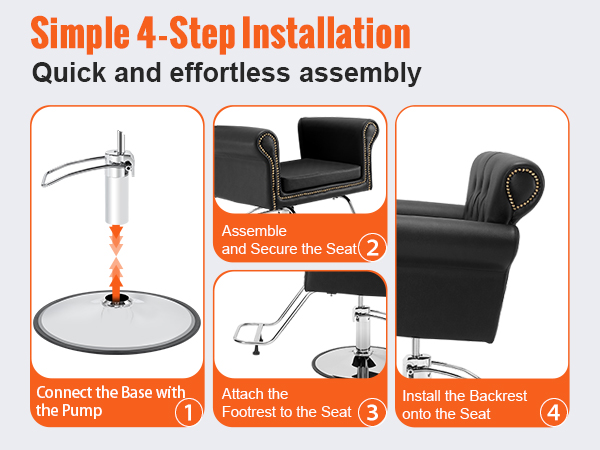 Simple 4-Step Installation
Quick and effortless assembly

Connect the Base with the Pump 1

Assemble and Secure the Seat 2

Attach the Footrest to the Seat 3

Install the Backrest onto the Seat 4