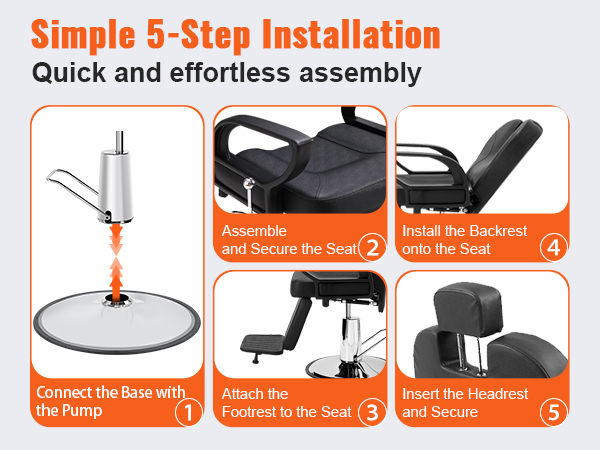 Simple 5-Step Installation

Quick and effortless assembly

Connect the Base with the Pump 1

Assemble and Secure the Seat 2

Attach the Footrest to the Seat 3

Install the Backrest onto the Seat 4

Insert the Headrest and Secure 5