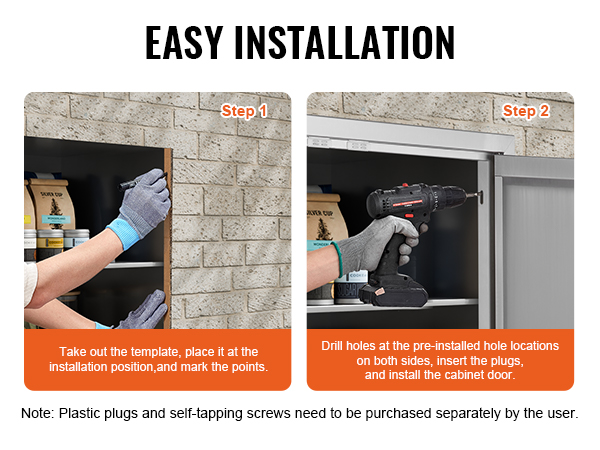 EASY INSTALLATION

Step 1

SILVER CUP

WONDERLAND

Take out the template, place it at the installation position,and mark the points.

Step 2

SILVER CUP

WONDER

COOKIE

SUGAR

Drill holes at the pre-installed hole locations on both sides, insert the plugs, and install the cabinet door.

Note: Plastic plugs and self-tapping screws need to be purchased separately by the user.