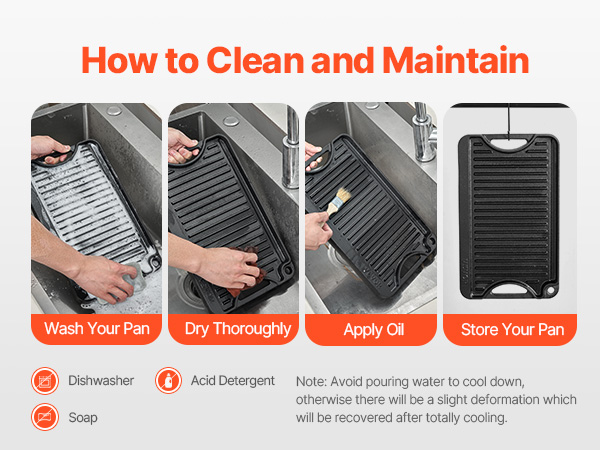 How to Clean and Maintain

Wash Your Pan

Dry Thoroughly

Apply Oil

Store Your Pan

Dishwasher

Acid Detergent

Soap

Note: Avoid pouring water to cool down, otherwise there will be a slight deformation which will be recovered after totally cooling.