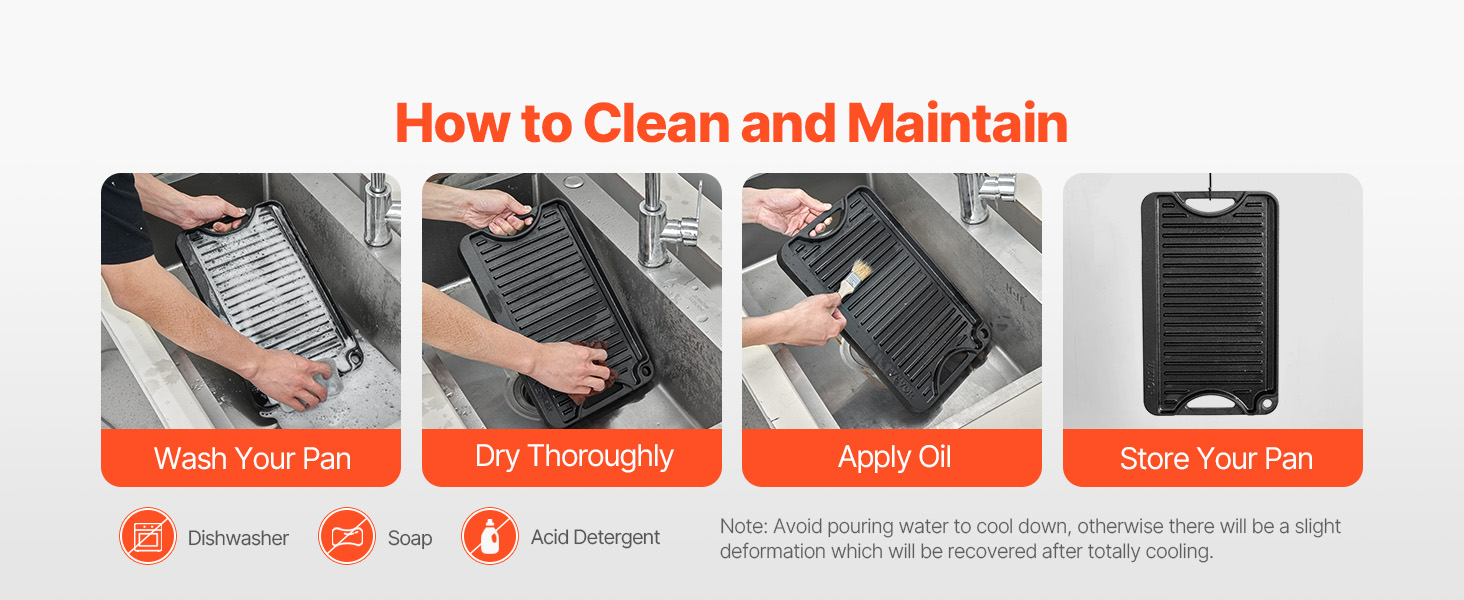 How to Clean and Maintain

Wash Your Pan

Dry Thoroughly

Apply Oil

Store Your Pan

Dishwasher

Soap

Acid Detergent

Note: Avoid pouring water to cool down, otherwise there will be a slight deformation which will be recovered after totally cooling.