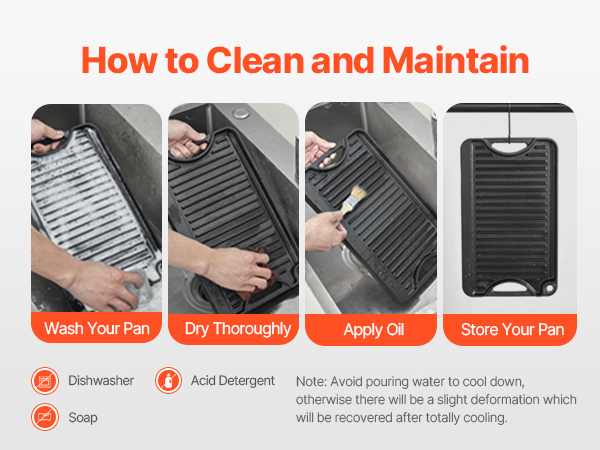 How to Clean and Maintain

Wash Your Pan

Dry Thoroughly

Apply Oil

Store Your Pan

Dishwasher

Acid Detergent

Soap

Note: Avoid pouring water to cool down, otherwise there will be a slight deformation which will be recovered after totally cooling.