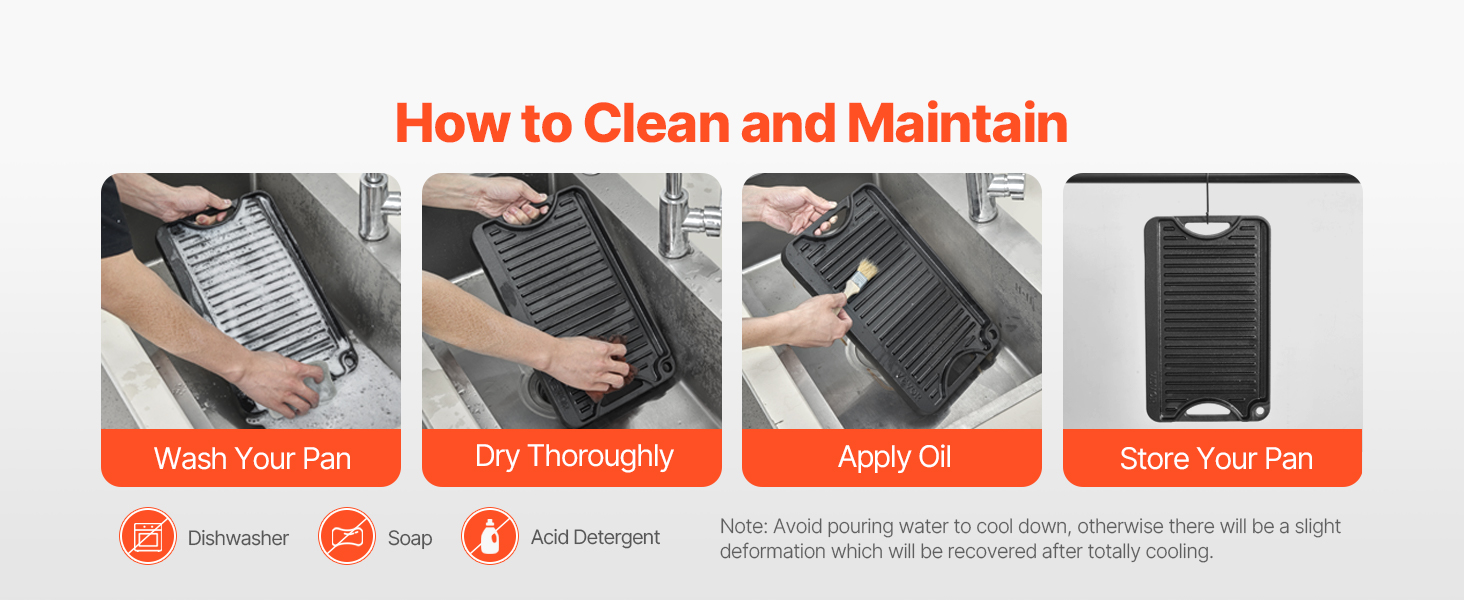 How to Clean and Maintain

Wash Your Pan

Dry Thoroughly

Apply Oil

Store Your Pan

Dishwasher

Soap

Acid Detergent

Note: Avoid pouring water to cool down, otherwise there will be a slight deformation which will be recovered after totally cooling.