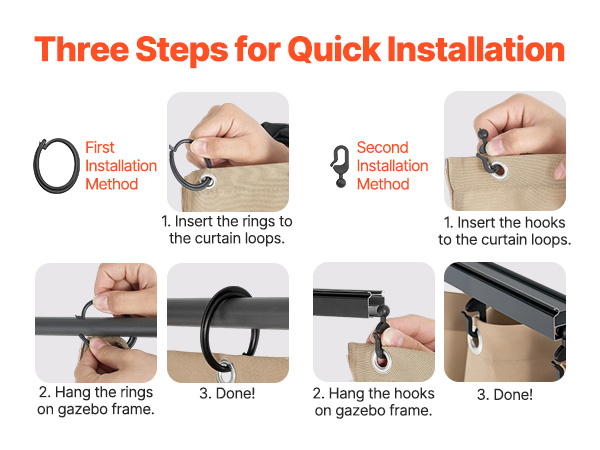 Three Steps for Quick Installation

First Installation Method

1. Insert the rings to the curtain loops.

2. Hang the rings on gazebo frame.

3. Done!

Second Installation Method

1. Insert the hooks to the curtain loops.

2. Hang the hooks on gazebo frame.

3. Done!