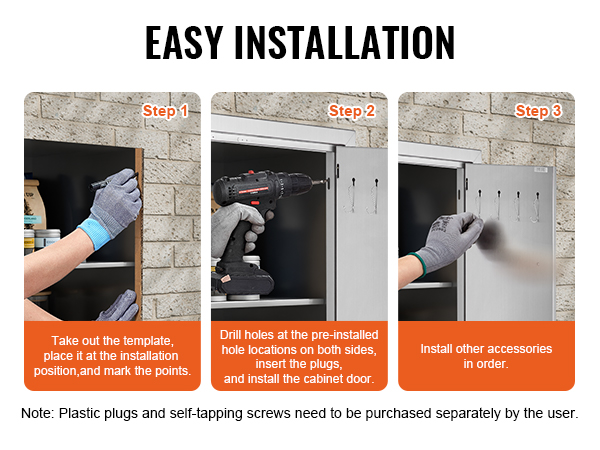 EASY INSTALLATION

Step 1

Take out the template, place it at the installation position,and mark the points.

Step 2

Drill holes at the pre-installed hole locations on both sides, insert the plugs, and install the cabinet door.

Step 3

Install other accessories in order.

Note: Plastic plugs and self-tapping screws need to be purchased separately by the user.