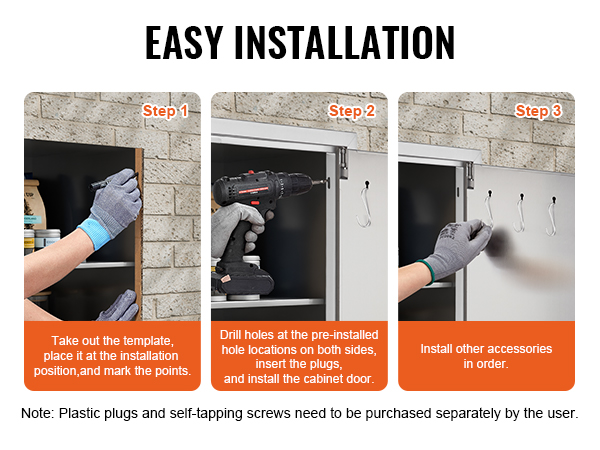 EASY INSTALLATION

Step 1

Take out the template, place it at the installation position,and mark the points.

Step 2

Drill holes at the pre-installed hole locations on both sides, insert the plugs, and install the cabinet door.

Step 3

Install other accessories in order.

Note: Plastic plugs and self-tapping screws need to be purchased separately by the user.