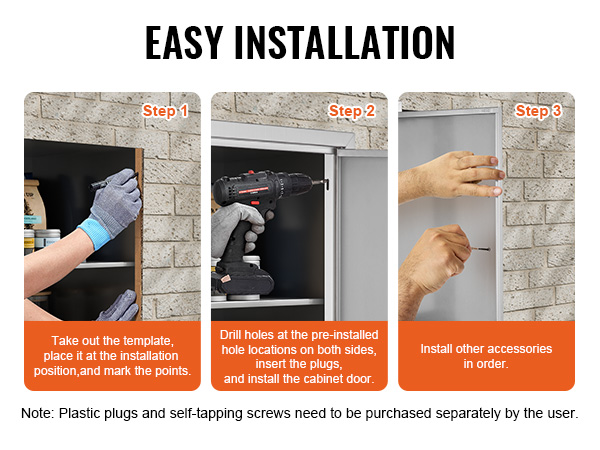 EASY INSTALLATION

Step 1

Take out the template, place it at the installation position,and mark the points.

Step 2

Drill holes at the pre-installed hole locations on both sides, insert the plugs, and install the cabinet door.

Step 3

Install other accessories in order.

Note: Plastic plugs and self-tapping screws need to be purchased separately by the user.