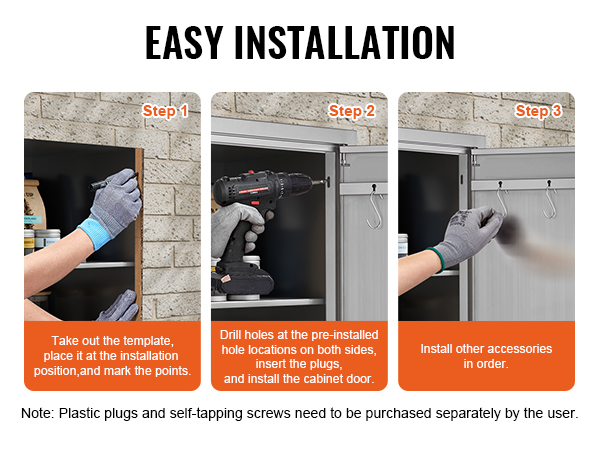 EASY INSTALLATION

Step 1

Take out the template, place it at the installation position,and mark the points.

Step 2

Drill holes at the pre-installed hole locations on both sides, insert the plugs, and install the cabinet door.

Step 3

Install other accessories in order.

Note: Plastic plugs and self-tapping screws need to be purchased separately by the user.