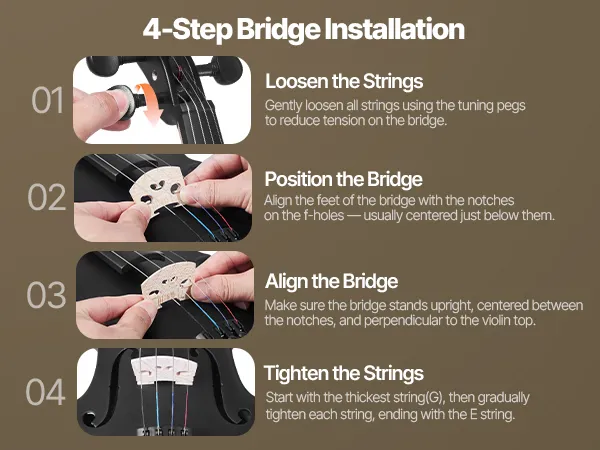 4-Step Bridge Installation

01

Loosen the Strings

Gently loosen all strings using the tuning pegs to reduce tension on the bridge.

02

Position the Bridge

Align the feet of the bridge with the notches on the f-holes — usually centered just below them.

03

Align the Bridge

Make sure the bridge stands upright, centered between the notches, and perpendicular to the violin top.

04

Tighten the Strings

Start with the thickest string(G), then gradually tighten each string, ending with the E string.