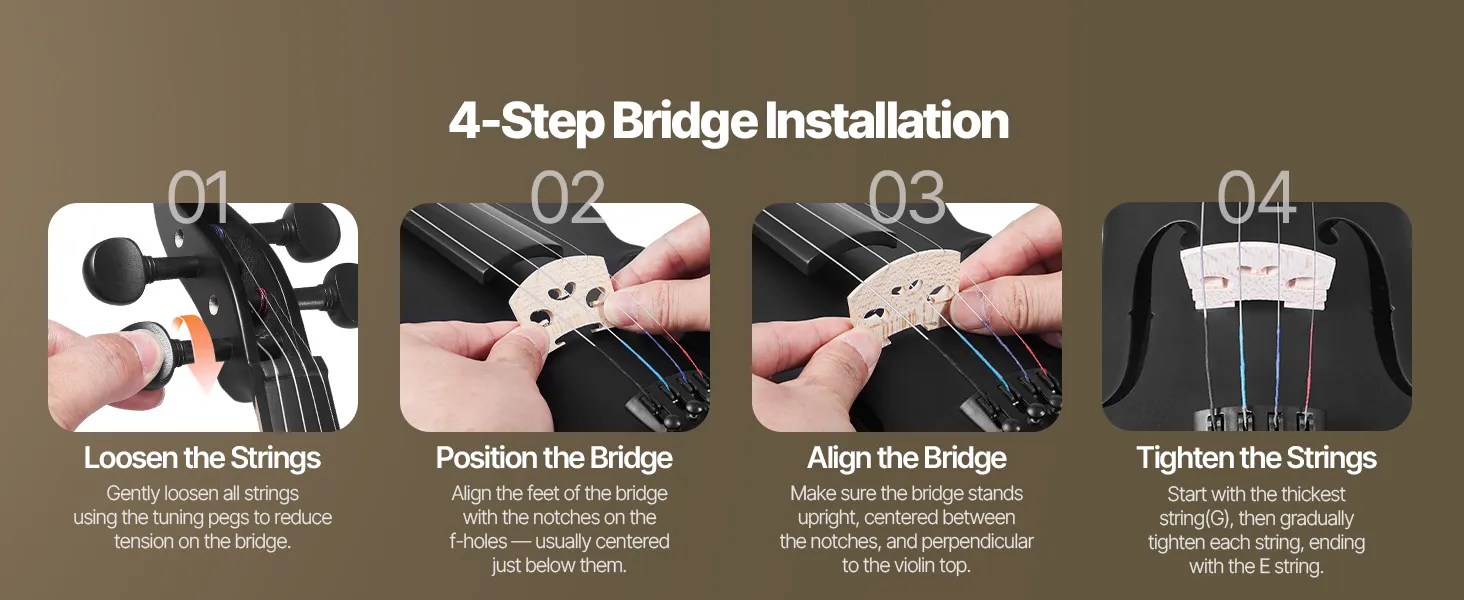 4-Step Bridge Installation

01

Loosen the Strings

Gently loosen all strings using the tuning pegs to reduce tension on the bridge.

02

Position the Bridge

Align the feet of the bridge with the notches on the f-holes — usually centered just below them.

03

Align the Bridge

Make sure the bridge stands upright, centered between the notches, and perpendicular to the violin top.

04

Tighten the Strings

Start with the thickest string(G), then gradually tighten each string, ending with the E string.