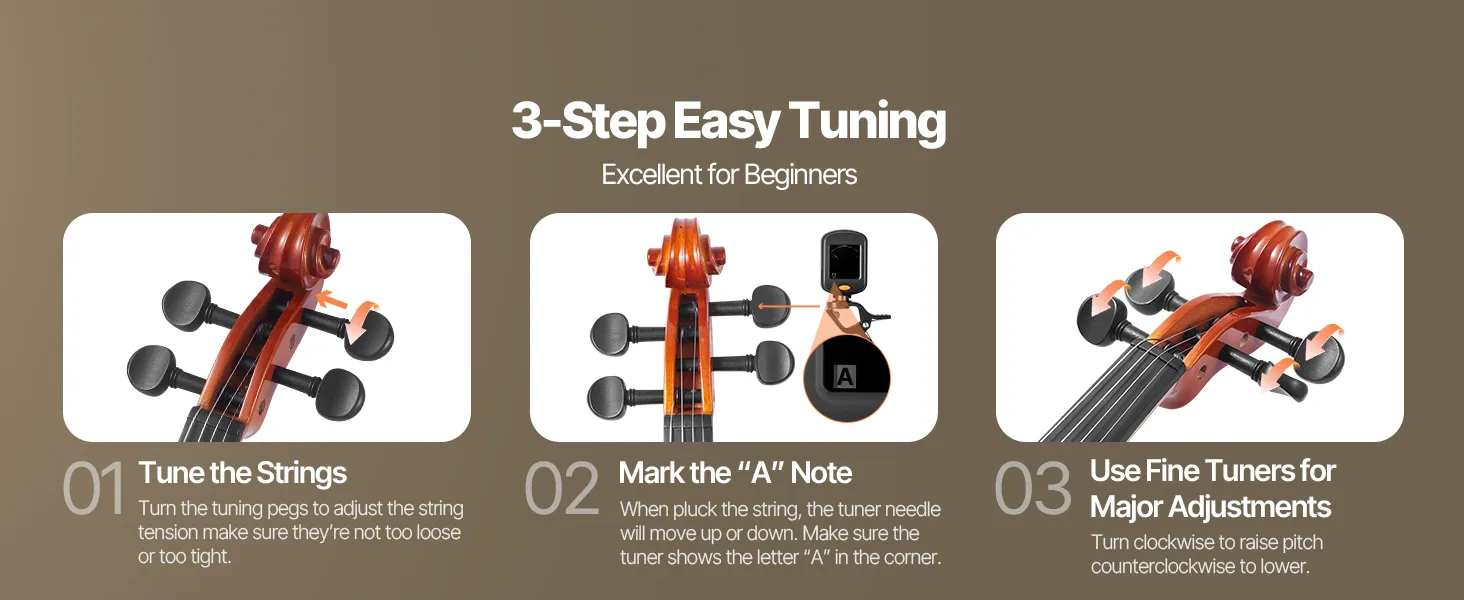 3-Step Easy Tuning

Excellent for Beginners

A

01 Tune the Strings

Turn the tuning pegs to adjust the string tension make sure they're not too loose or too tight.

02 Mark the "A" Note

When pluck the string, the tuner needle will move up or down. Make sure the tuner shows the letter "A" in the corner.

03 Use Fine Tuners for Major Adjustments

Turn clockwise to raise pitch counterclockwise to lower.