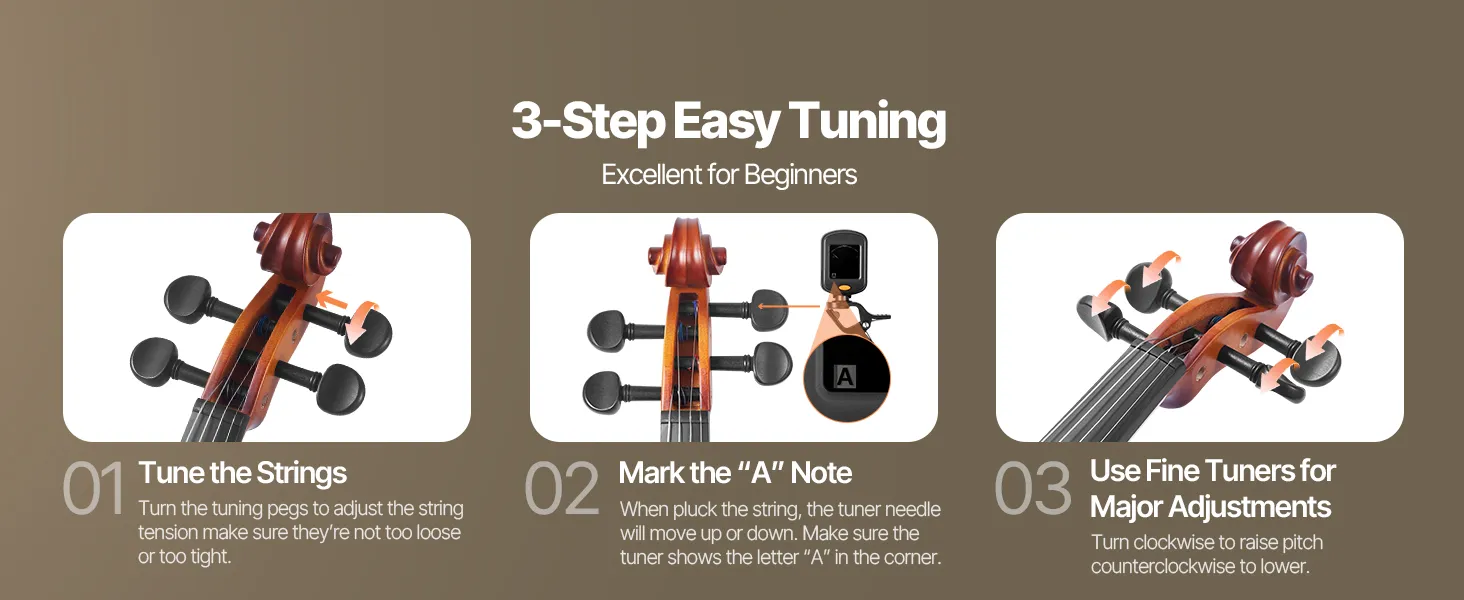 3-Step Easy Tuning

Excellent for Beginners

A

01 Tune the Strings

Turn the tuning pegs to adjust the string tension make sure they're not too loose or too tight.

02 Mark the "A" Note

When pluck the string, the tuner needle will move up or down. Make sure the tuner shows the letter "A" in the corner.

03 Use Fine Tuners for Major Adjustments

Turn clockwise to raise pitch counterclockwise to lower.