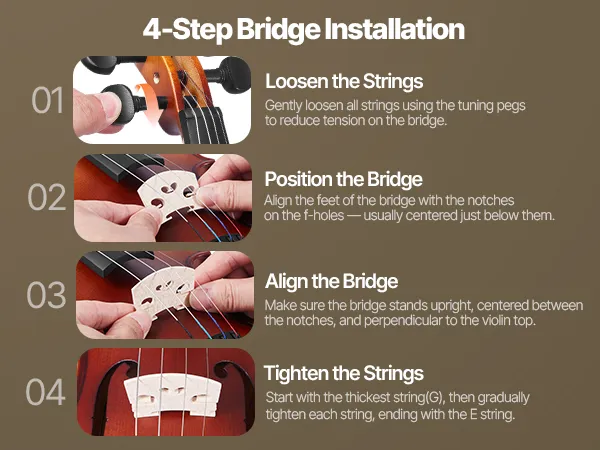 4-Step Bridge Installation

01

Loosen the Strings

Gently loosen all strings using the tuning pegs to reduce tension on the bridge.

02

Position the Bridge

Align the feet of the bridge with the notches on the f-holes — usually centered just below them.

03

Align the Bridge

Make sure the bridge stands upright, centered between the notches, and perpendicular to the violin top.

04

Tighten the Strings

Start with the thickest string(G), then gradually tighten each string, ending with the E string.