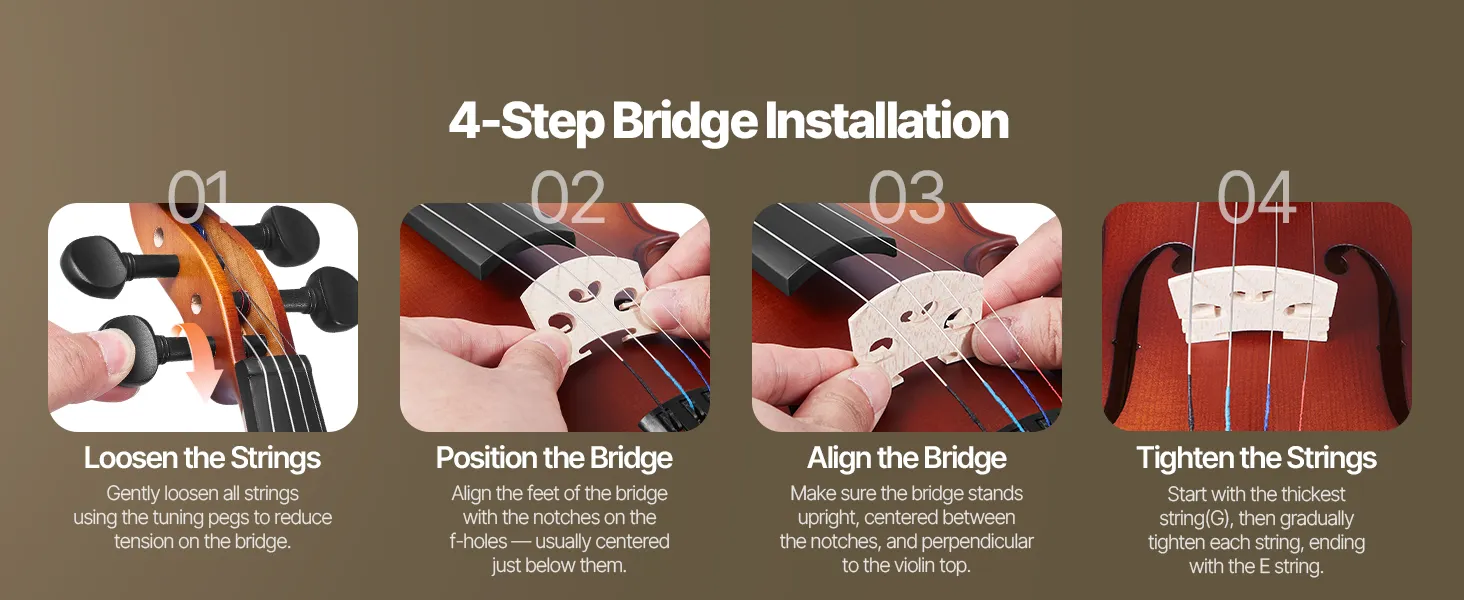 4-Step Bridge Installation

01
Loosen the Strings
Gently loosen all strings using the tuning pegs to reduce tension on the bridge.

02
Position the Bridge
Align the feet of the bridge with the notches on the f-holes — usually centered just below them.

03
Align the Bridge
Make sure the bridge stands upright, centered between the notches, and perpendicular to the violin top.

04
Tighten the Strings
Start with the thickest string(G), then gradually tighten each string, ending with the E string.