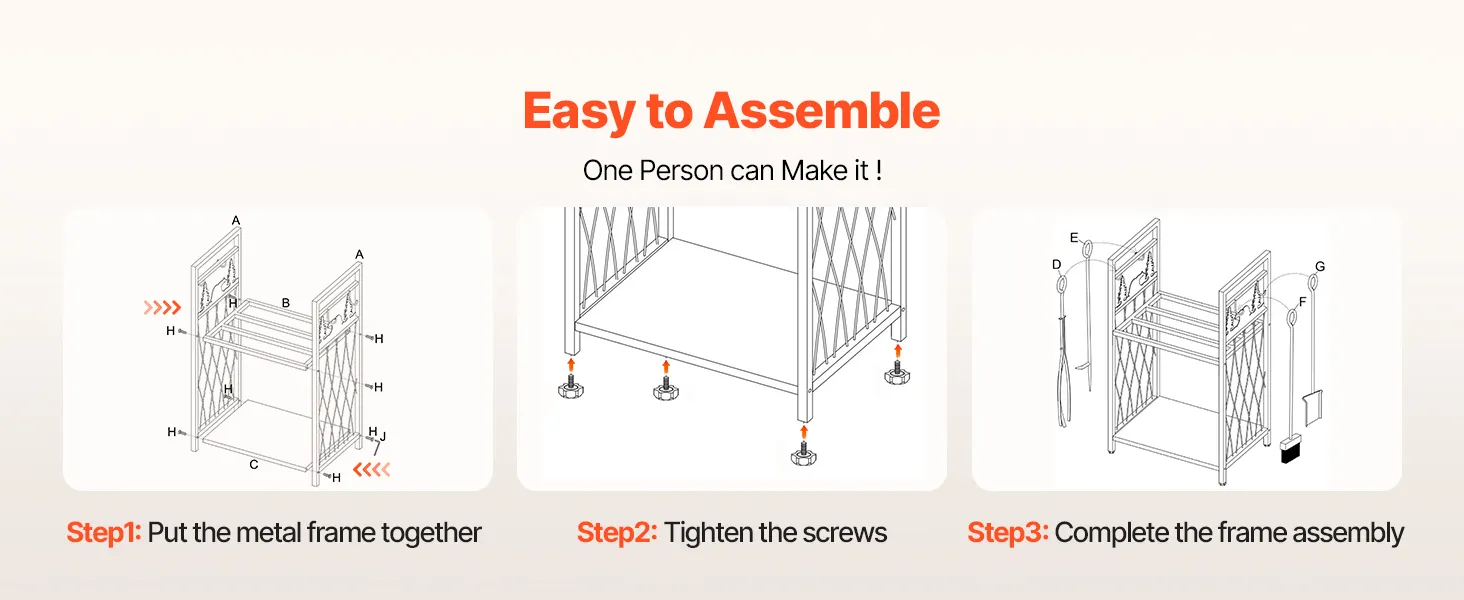 Easy to Assemble

One Person can Make it !

A
A
H
B
H
H
H
H
H
H
J
C
H

Step1: Put the metal frame together

Step2: Tighten the screws

E
D
G
F

Step3: Complete the frame assembly