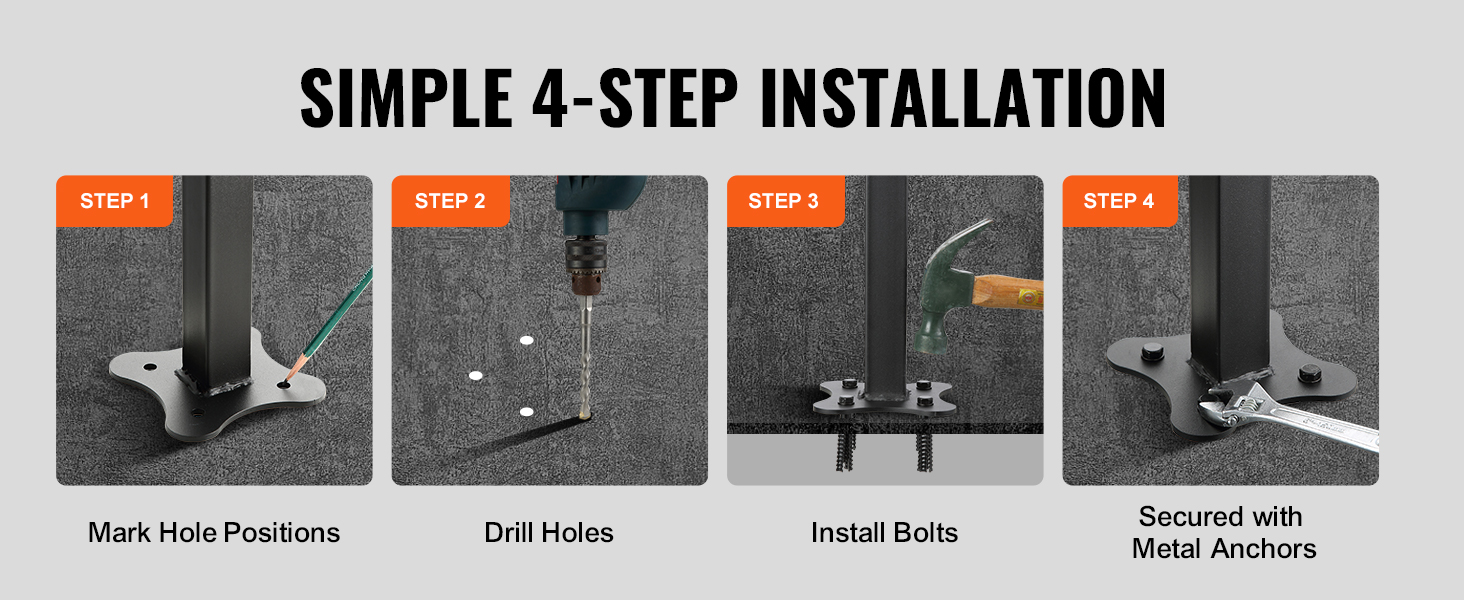 SIMPLE 4-STEP INSTALLATION

STEP 1

Mark Hole Positions

STEP 2

Drill Holes

STEP 3

Install Bolts

STEP 4

Secured with Metal Anchors