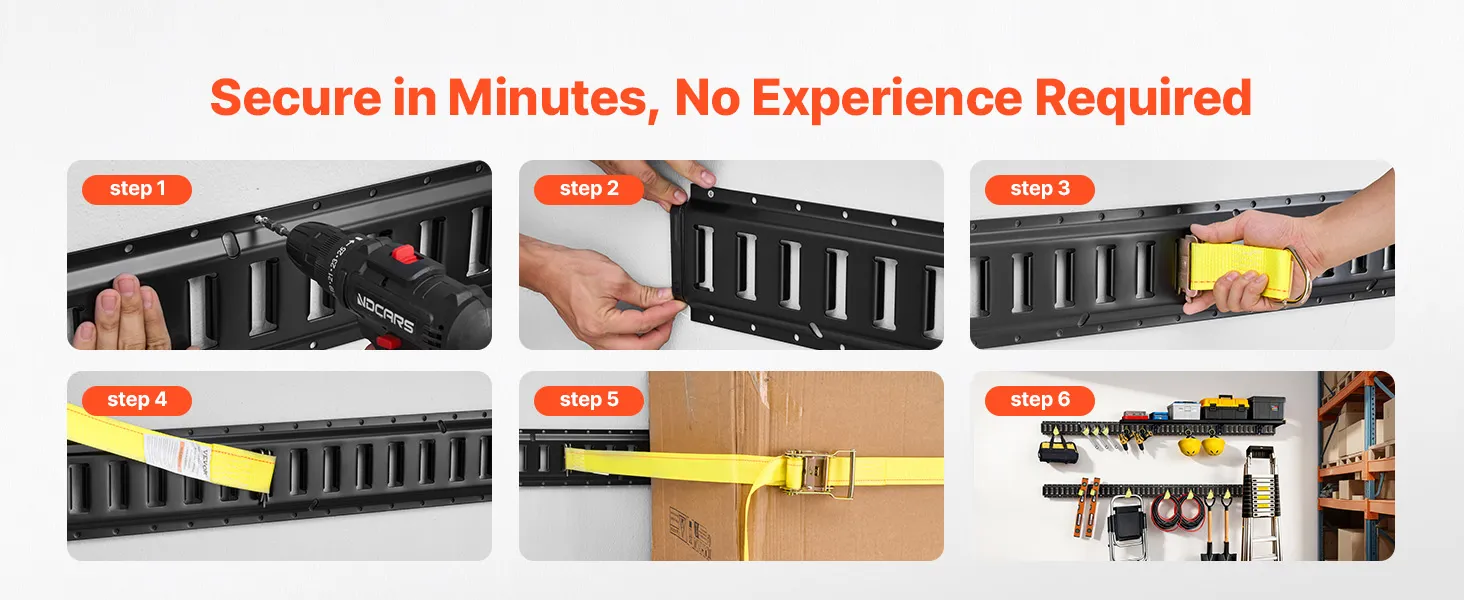 Secure in Minutes, No Experience Required

step 1

NOCARS

step 2

step 3

step 4

VEVOR

step 5

step 6