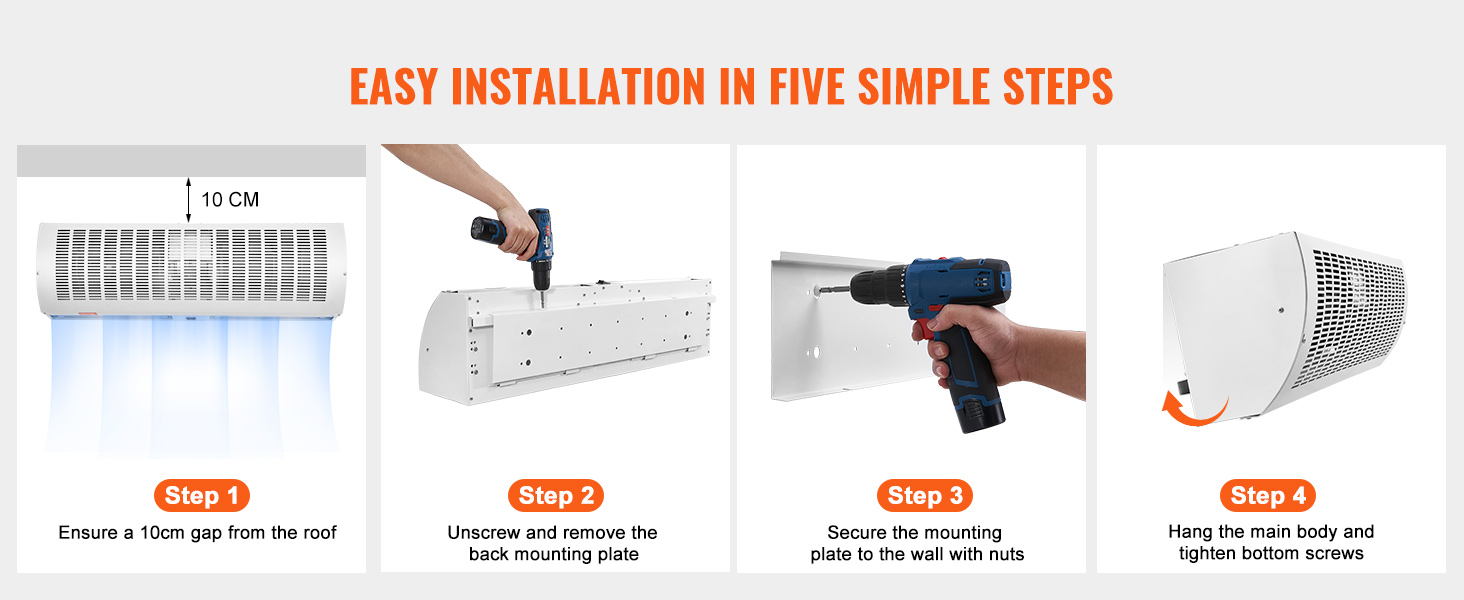 EASY INSTALLATION IN FIVE SIMPLE STEPS

10 CM

Step 1
Ensure a 10cm gap from the roof

Step 2
Unscrew and remove the back mounting plate

Step 3
Secure the mounting plate to the wall with nuts

Step 4
Hang the main body and tighten bottom screws