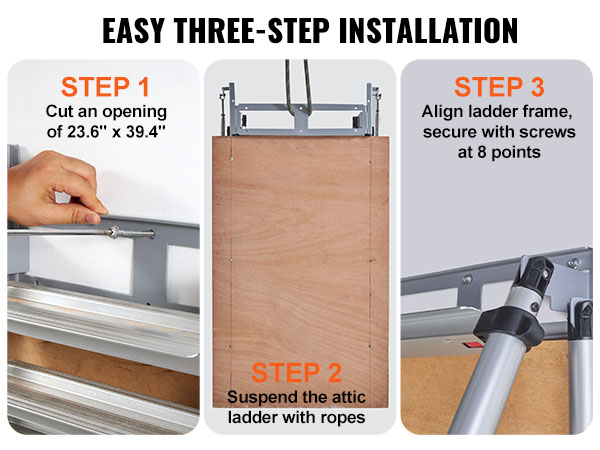 EASY THREE-STEP INSTALLATION

STEP 1
Cut an opening of 23.6'' x 39.4''

STEP 2
Suspend the attic ladder with ropes

STEP 3
Align ladder frame, secure with screws at 8 points