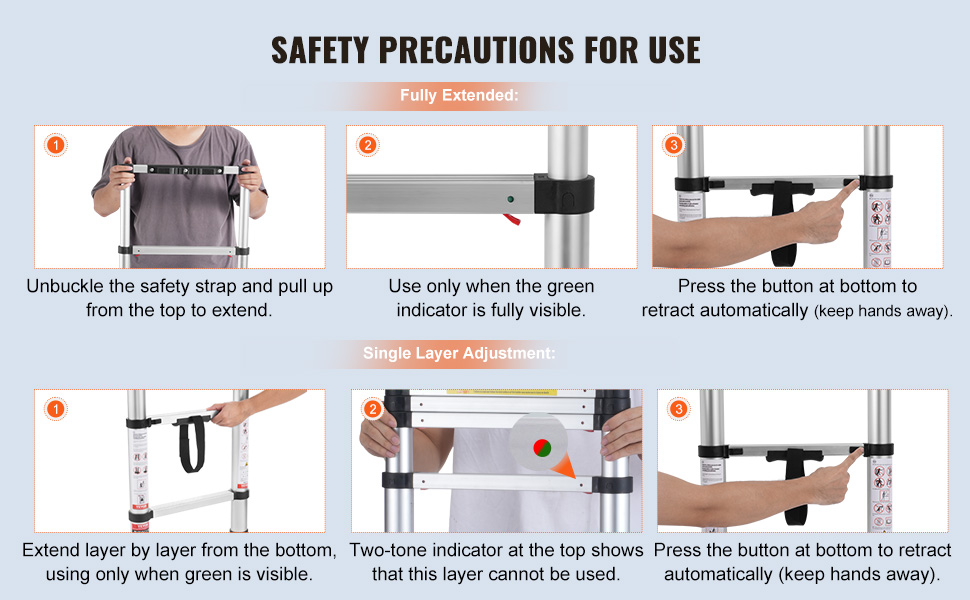 SAFETY PRECAUTIONS FOR USE

Fully Extended:

1

Unbuckle the safety strap and pull up from the top to extend.

2

Use only when the green indicator is fully visible.

3

Press the button at bottom to retract automatically (keep hands away).

Single Layer Adjustment:

1

Extend layer by layer from the bottom, using only when green is visible.

2

Two-tone indicator at the top shows that this layer cannot be used.

3

Press the button at bottom to retract automatically (keep hands away).