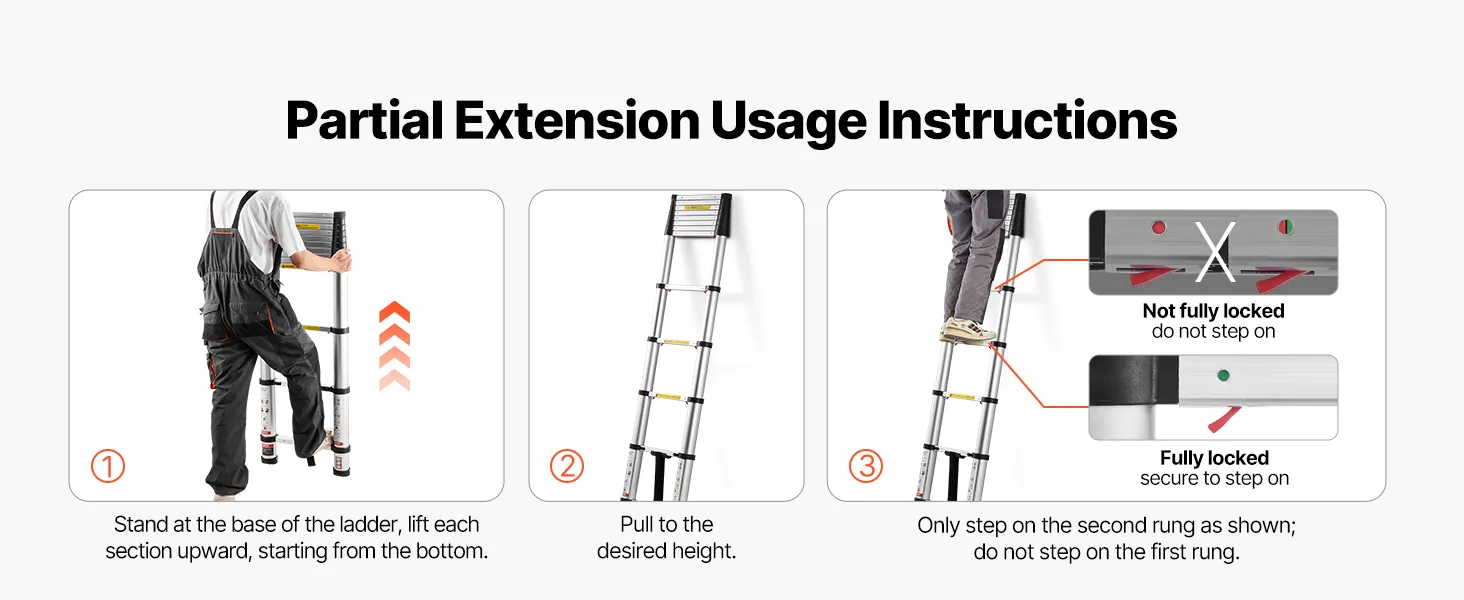 Partial Extension Usage Instructions

①

Stand at the base of the ladder, lift each section upward, starting from the bottom.

②

Pull to the desired height.

③

Not fully locked
do not step on

Fully locked
secure to step on

Only step on the second rung as shown; do not step on the first rung.