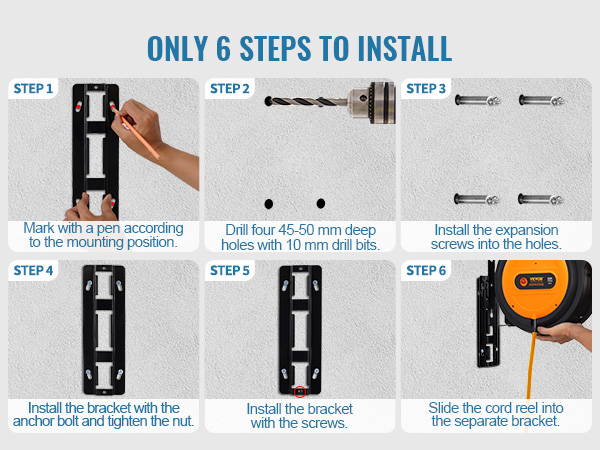 ONLY 6 STEPS TO INSTALL

STEP 1
Mark with a pen according to the mounting position.

STEP 2
Drill four 45-50 mm deep holes with 10 mm drill bits.

STEP 3
Install the expansion screws into the holes.

STEP 4
Install the bracket with the anchor bolt and tighten the nut.

STEP 5
Install the bracket with the screws.

STEP 6
VEVOR
Slide the cord reel into the separate bracket.