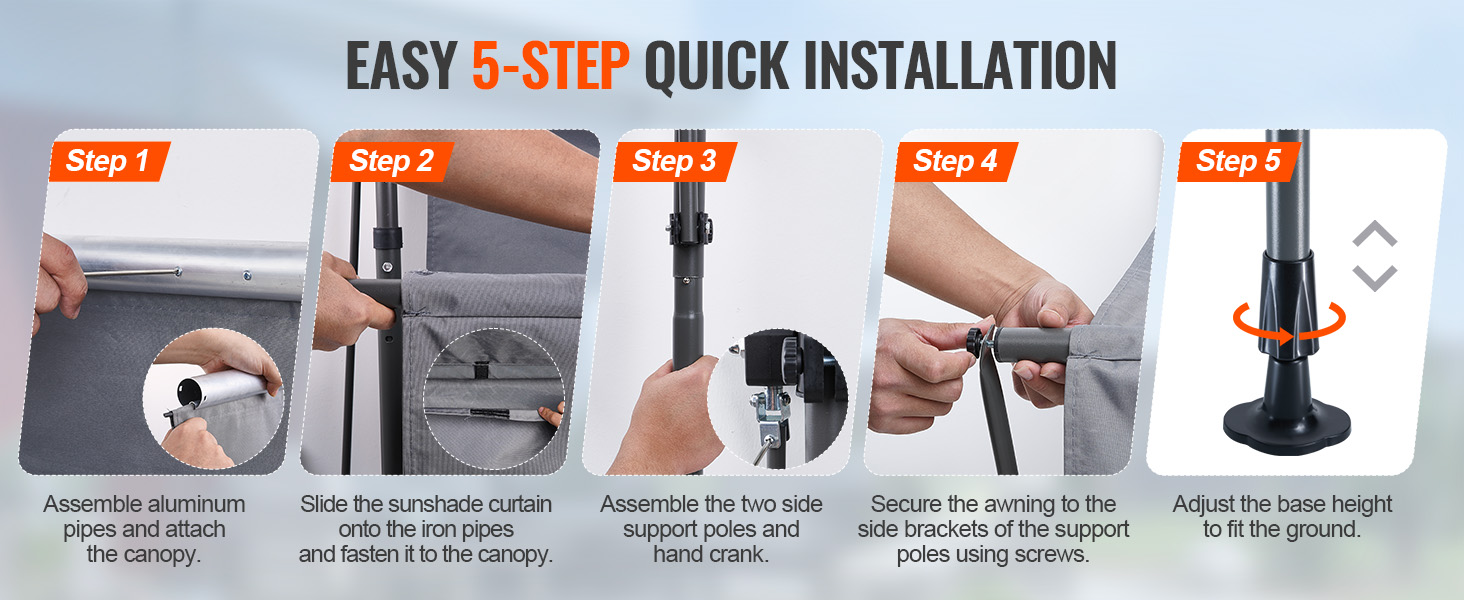 EASY 5-STEP QUICK INSTALLATION

Step 1

Assemble aluminum pipes and attach the canopy.

Step 2

Slide the sunshade curtain onto the iron pipes and fasten it to the canopy.

Step 3

Assemble the two side support poles and hand crank.

Step 4

Secure the awning to the side brackets of the support poles using screws.

Step 5

Adjust the base height to fit the ground.